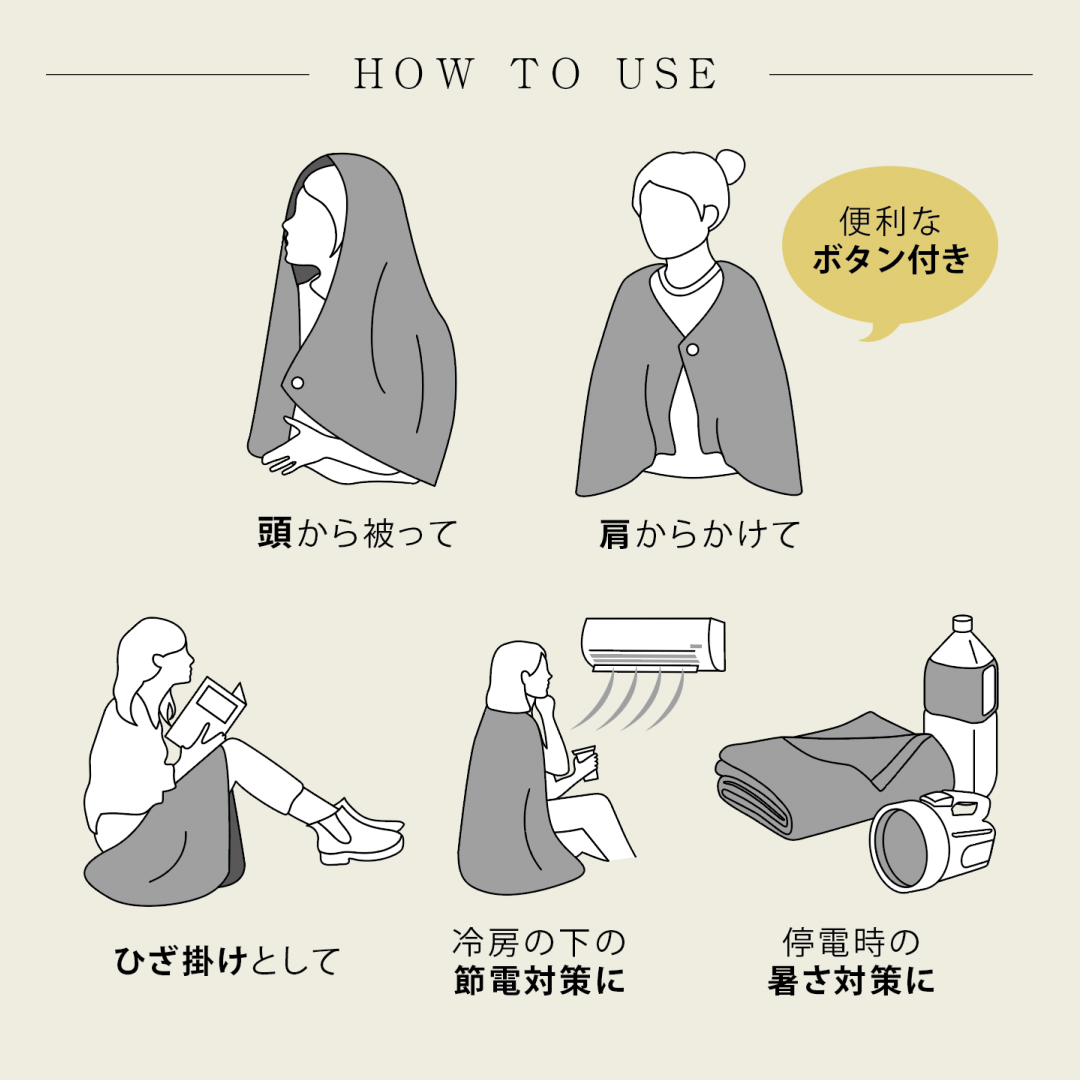 HOW TO USE

便利な
ボタン付き

頭から被って

肩からかけて

ひざ掛けとして

冷房の下の
節電対策に

停電時の
暑さ対策に